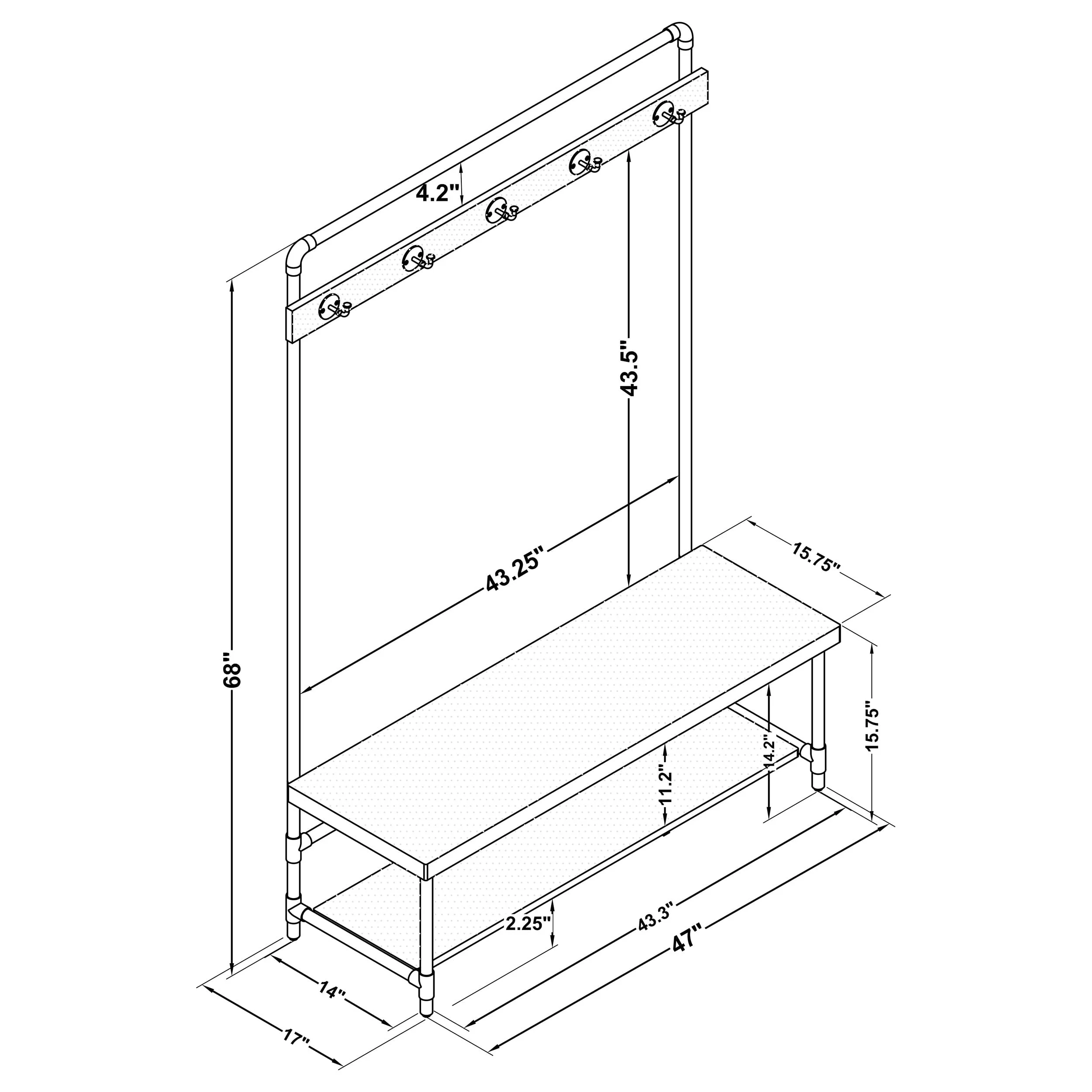 4.2"
43.5"
68"
43.25"
15.75"
15.75"
14.2"
11.2"
2.25"
43.3"
47"
14"
17"