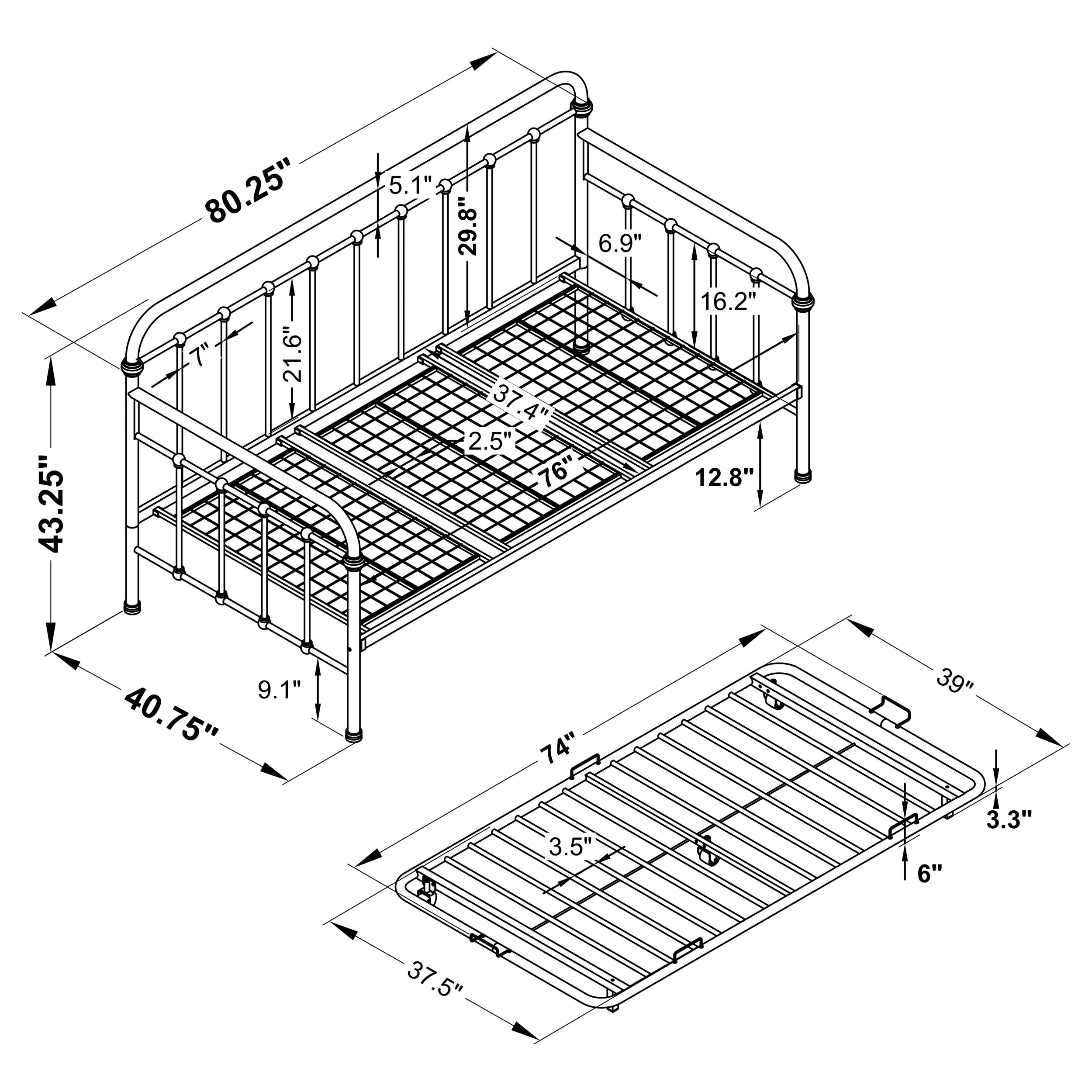 80.25"
5.1"
29.8"
6.9"
16.2"
7"
21.6"
37.4"
2.5"
76"
12.8"
43.25"
9.1"
40.75"
39"
74"
3.3"
3.5"
6"
37.5"