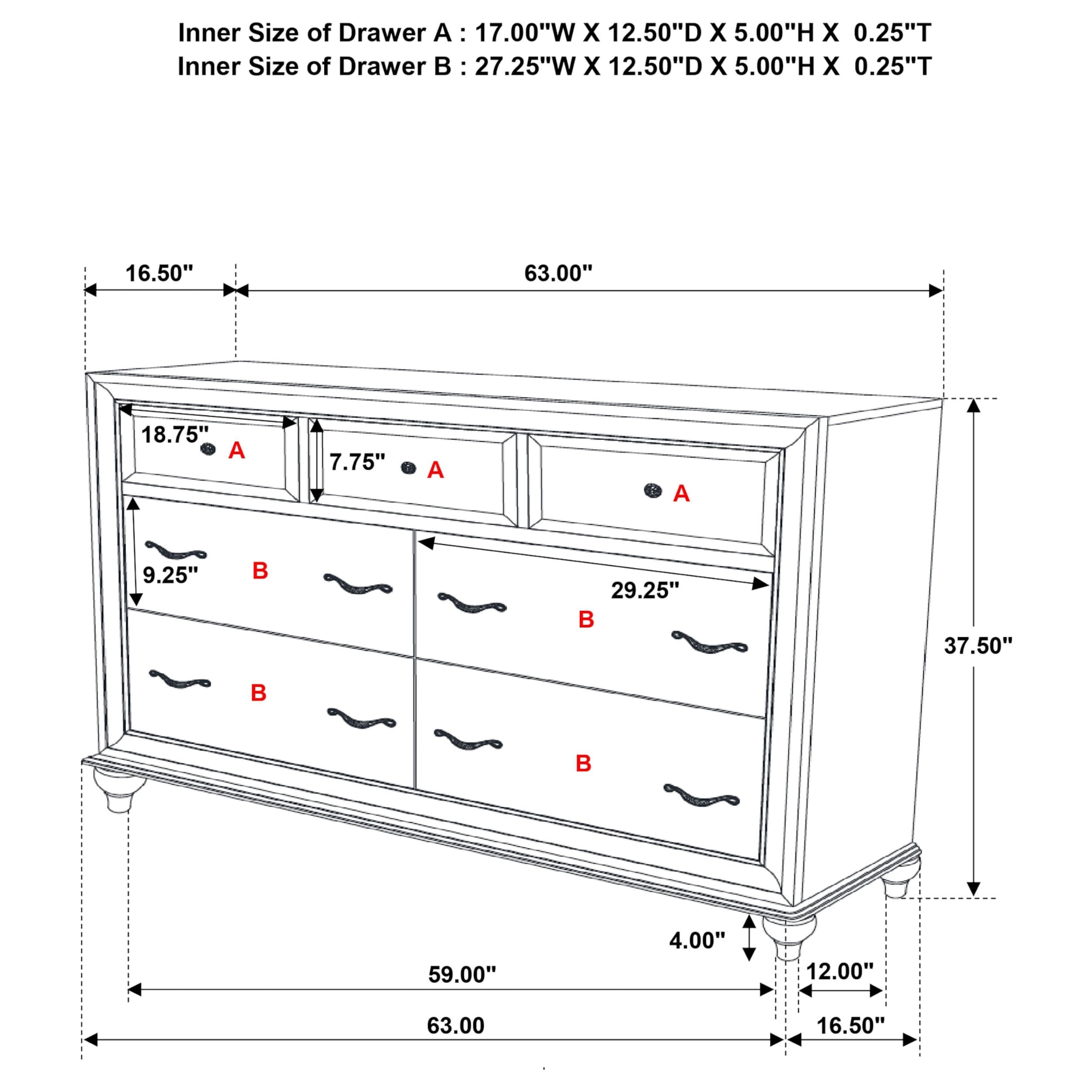 Inner Size of Drawer A : 17.00"W X 12.50"D X 5.00"H X 0.25"T
Inner Size of Drawer B : 27.25"W X 12.50"D X 5.00"H X 0.25"T

16.50"

63.00"

18.75"

A

7.75"

A

A

9.25"

B

29.25"

B

37.50"

B

B

4.00"

59.00"

12.00"

63.00

16.50"