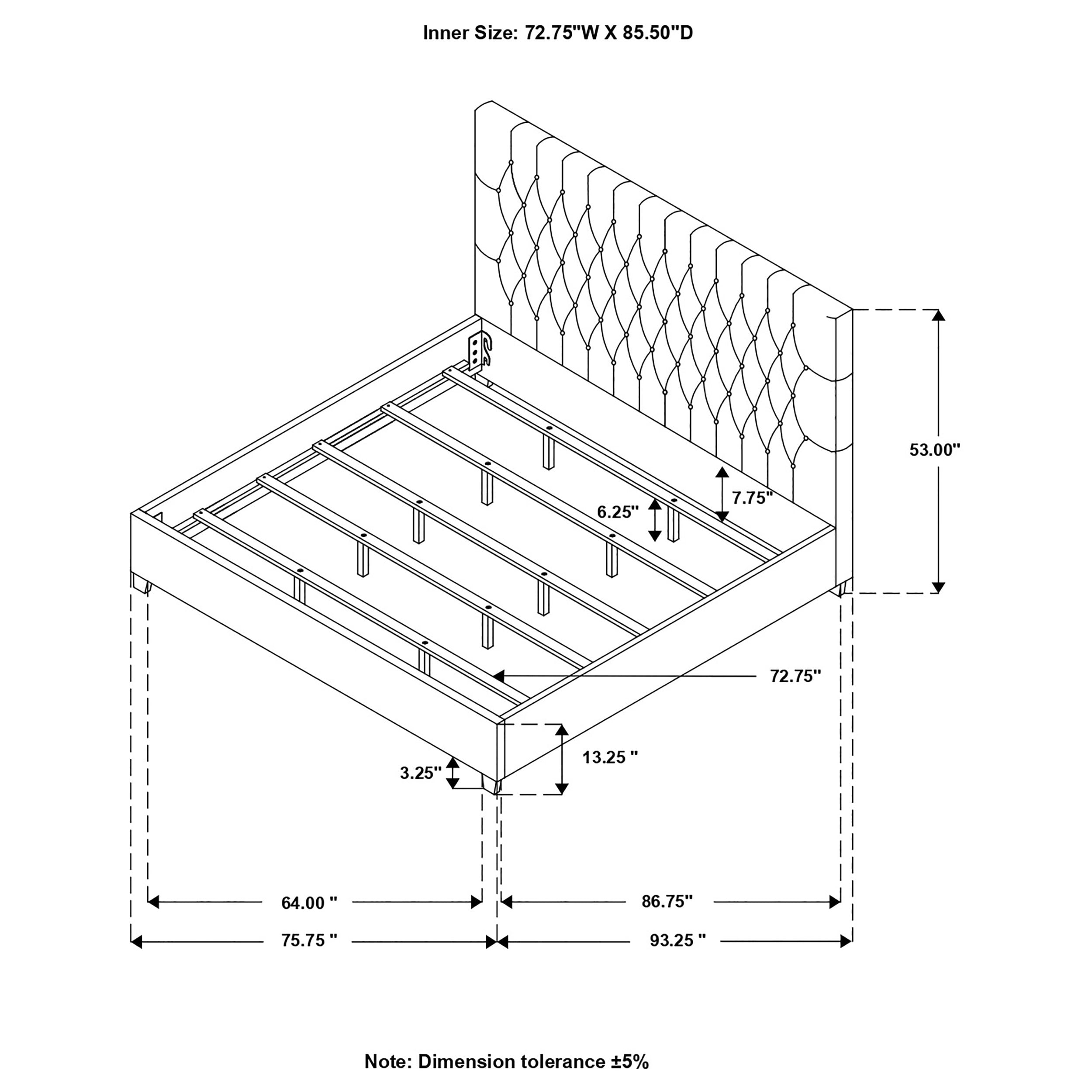 Inner Size: 72.75"W X 85.50"D

53.00"

7.75"

6.25"

72.75"

13.25 "

3.25"

64.00 "

86.75"

75.75 "

93.25 "

Note: Dimension tolerance ±5%