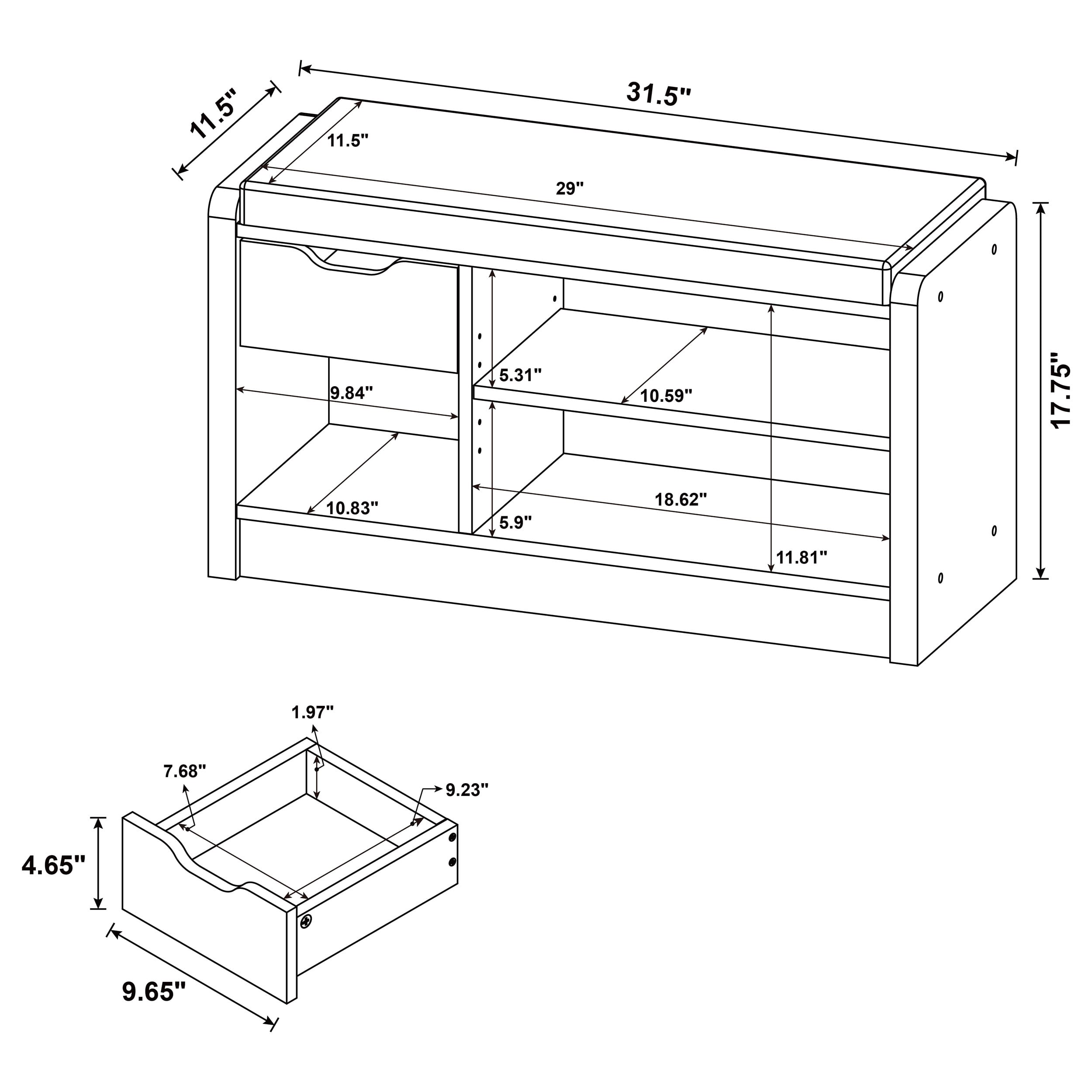 11.5"
31.5"
11.5"
29"
17.75"
5.31"
9.84"
10.59"
10.83"
18.62"
5.9"
11.81"

1.97"
7.68"
9.23"
4.65"
9.65"