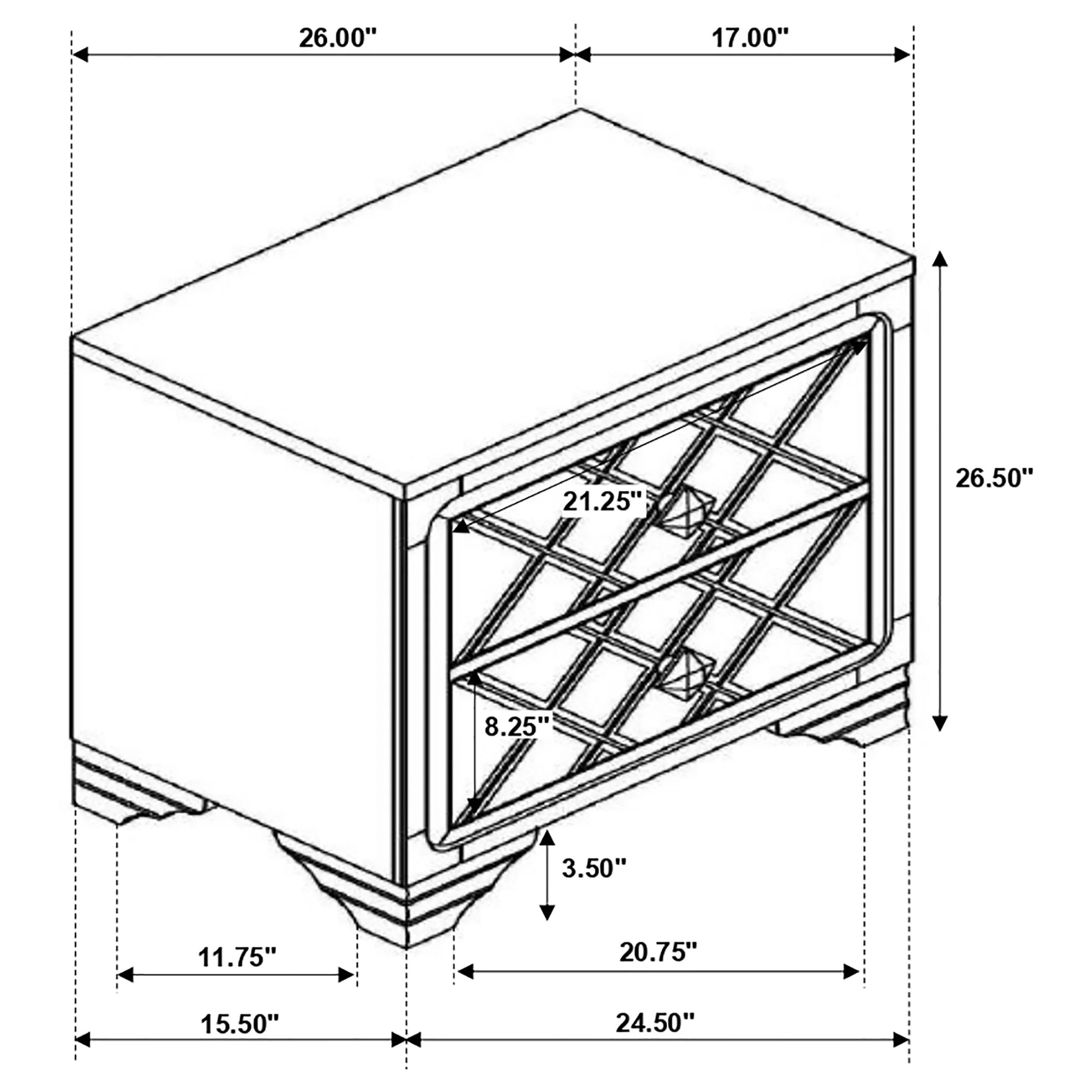 26.00"
17.00"
26.50"
21.25"
8.25"
3.50"
11.75"
20.75"
15.50"
24.50"