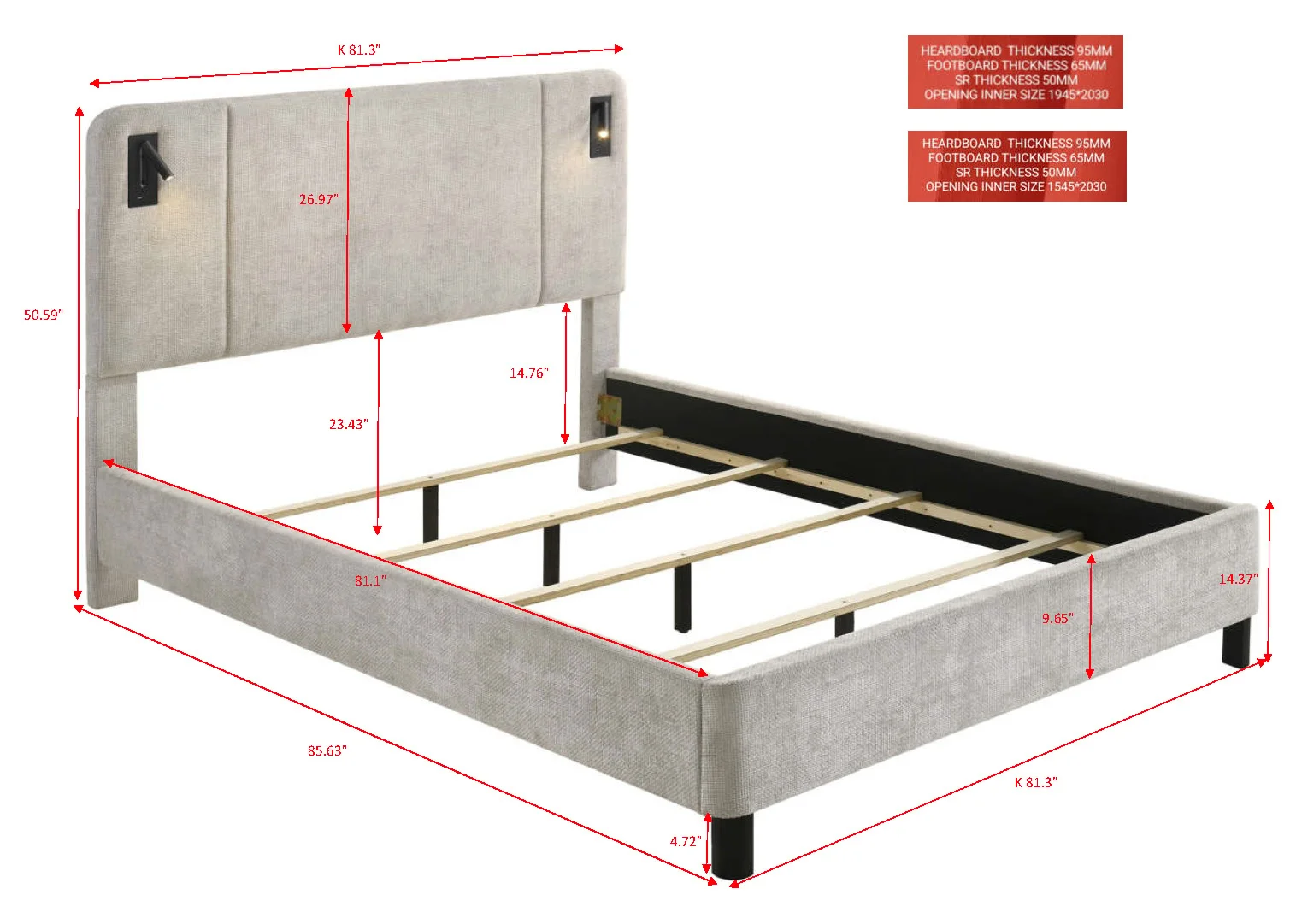 K 81.3"

HEARDBOARD THICKNESS 95MM
FOOTBOARD THICKNESS 65MM
SR THICKNESS 50MM
OPENING INNER SIZE 1945*2030

HEARDBOARD THICKNESS 95MM
FOOTBOARD THICKNESS 65MM
SR THICKNESS 50MM
OPENING INNER SIZE 1545*2030

26.97"

50.59"

14.76"

23.43"

81.1"

14.37"

9.65"

85.63"

K 81.3"

4.72"