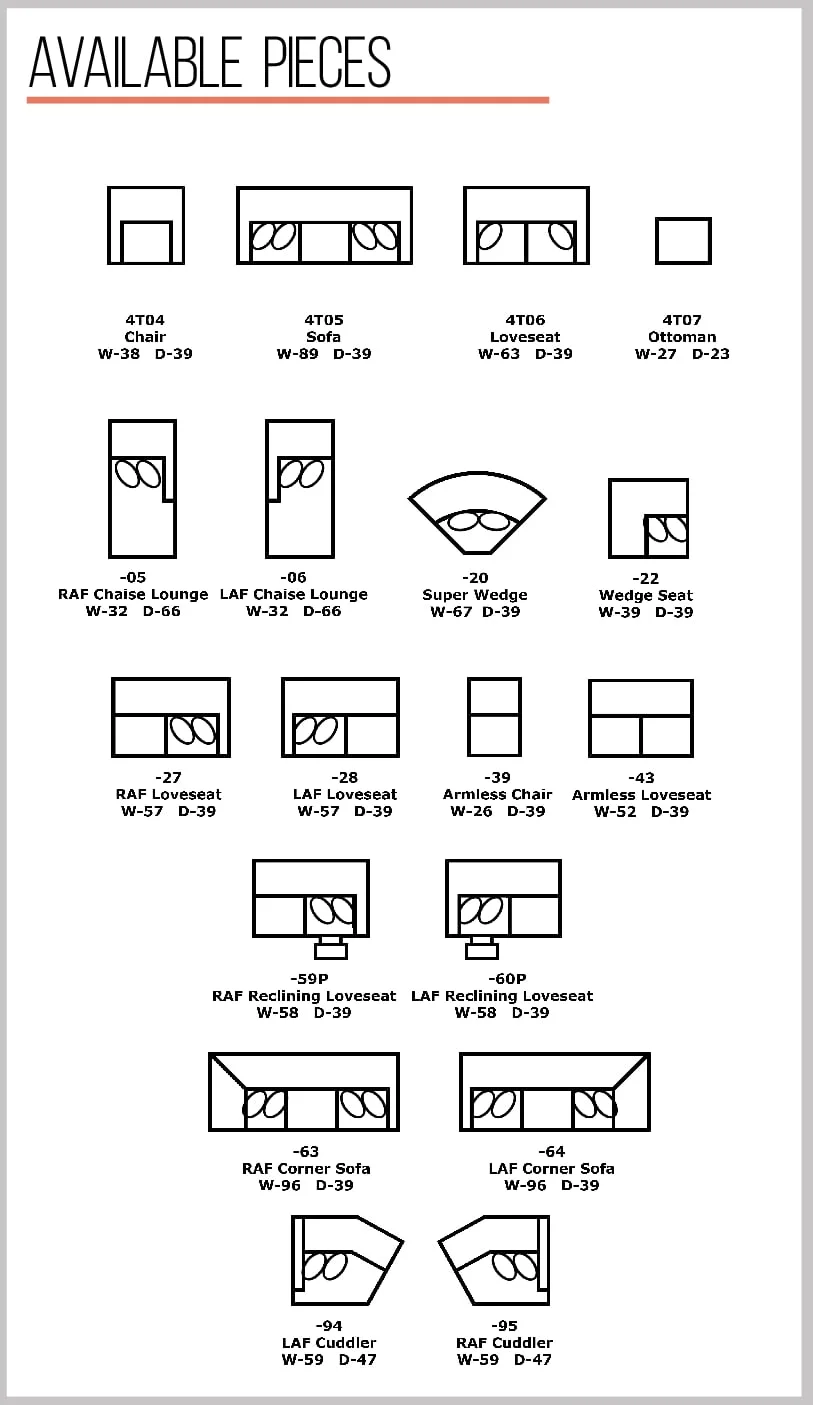 AVAILABLE PIECES

4T04
Chair
W-38 D-39

4T05
Sofa
W-89 D-39

4T06
Loveseat
W-63 D-39

4T07
Ottoman
W-27 D-23

-05
RAF Chaise Lounge
W-32 D-66

-06
LAF Chaise Lounge
W-32 D-66

-20
Super Wedge
W-67 D-39

-22
Wedge Seat
W-39 D-39

-27
RAF Loveseat
W-57 D-39

-28
LAF Loveseat
W-57 D-39

-39
Armless Chair
W-26 D-39

-43
Armless Loveseat
W-52 D-39

-59P
RAF Reclining Loveseat
W-58 D-39

-60P
LAF Reclining Loveseat
W-58 D-39

-63
RAF Corner Sofa
W-96 D-39

-64
LAF Corner Sofa
W-96 D-39

-94
LAF Cuddler
W-59 D-47

-95
RAF Cuddler
W-59 D-47