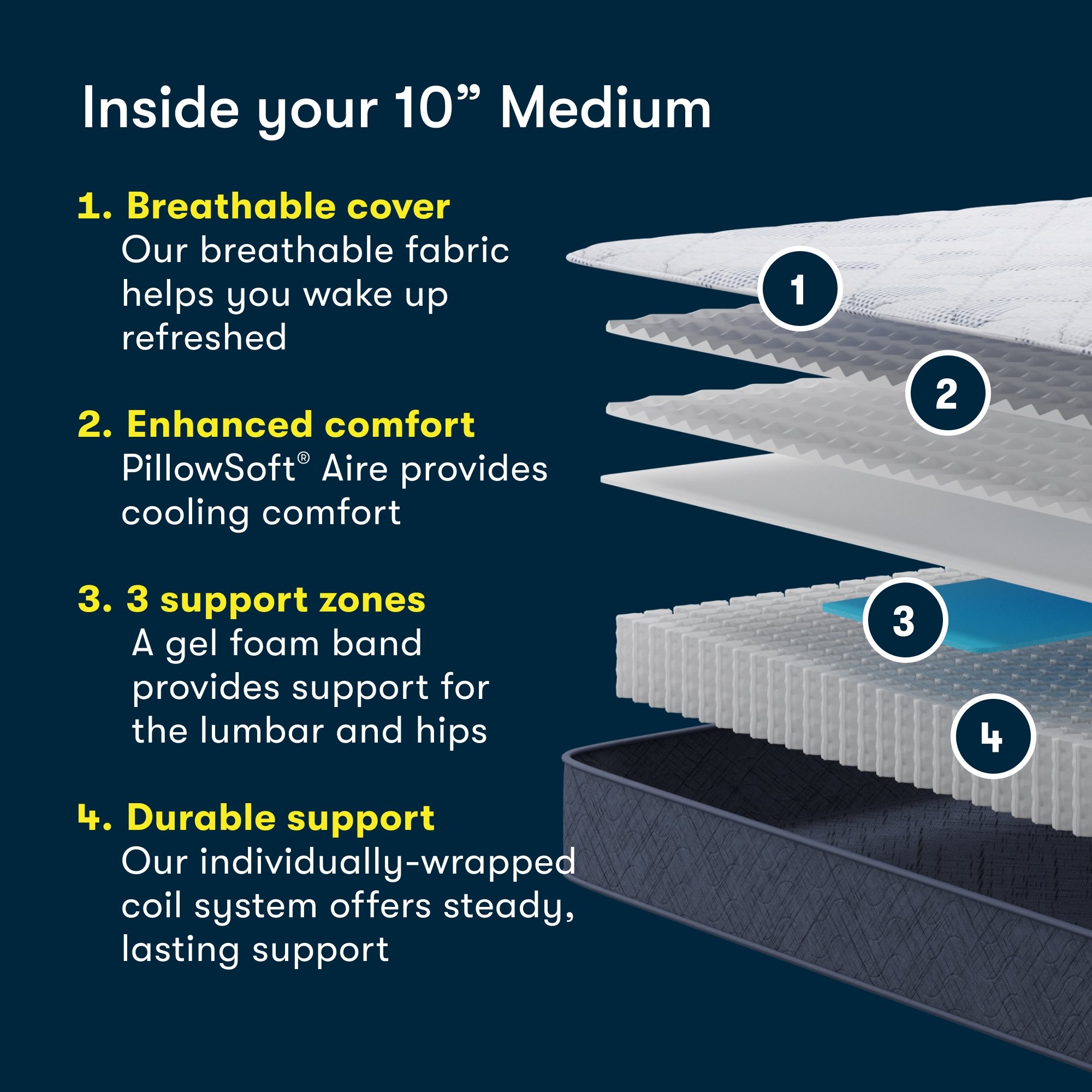 Inside your 10” Medium

1. Breathable cover
Our breathable fabric helps you wake up refreshed

2. Enhanced comfort
PillowSoft® Aire provides cooling comfort

3. 3 support zones
A gel foam band provides support for the lumbar and hips

4. Durable support
Our individually-wrapped coil system offers steady, lasting support

1

2

3

4