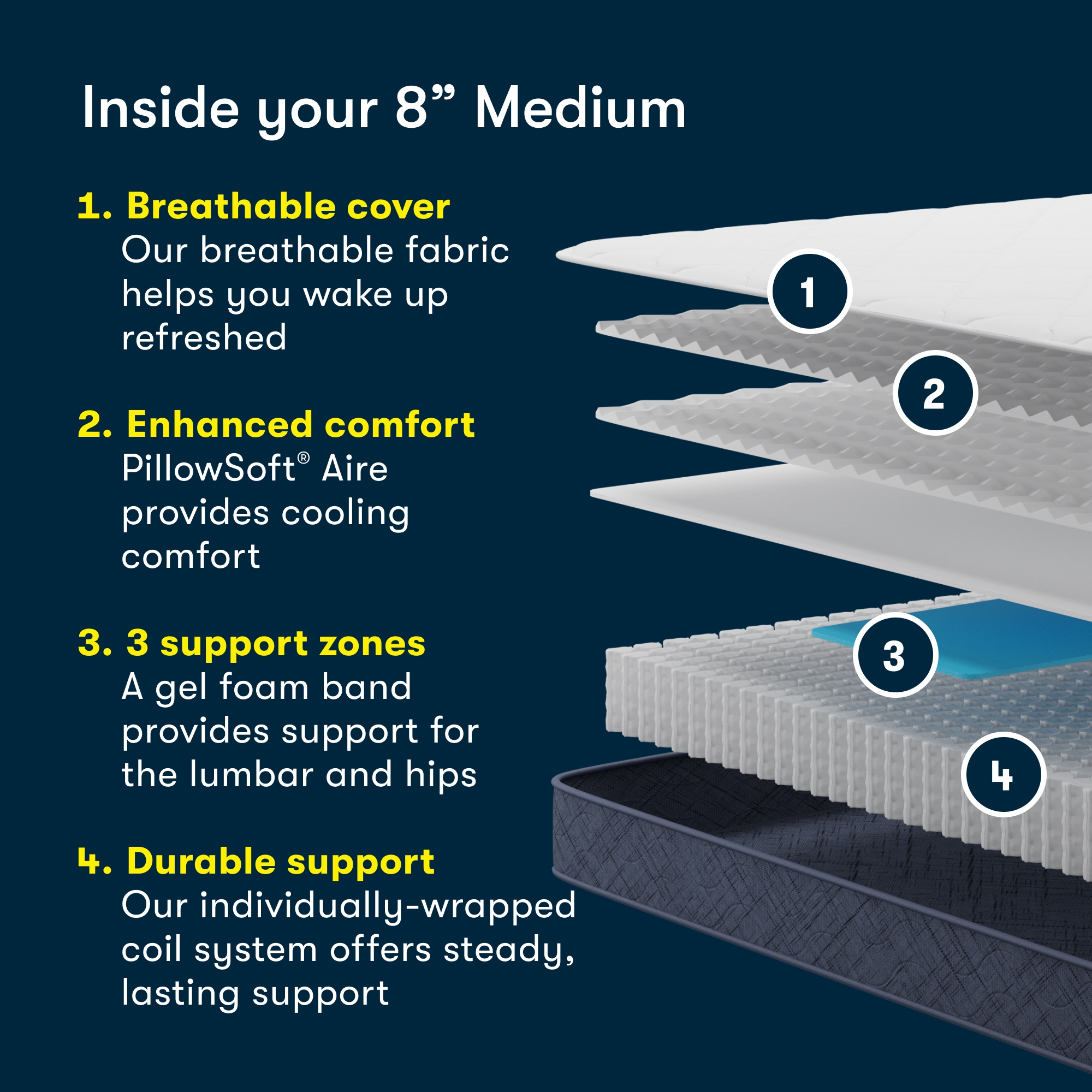 Inside your 8” Medium

1. Breathable cover
Our breathable fabric helps you wake up refreshed

2. Enhanced comfort
PillowSoft® Aire provides cooling comfort

3. 3 support zones
A gel foam band provides support for the lumbar and hips

4. Durable support
Our individually-wrapped coil system offers steady, lasting support

1

2

3

4