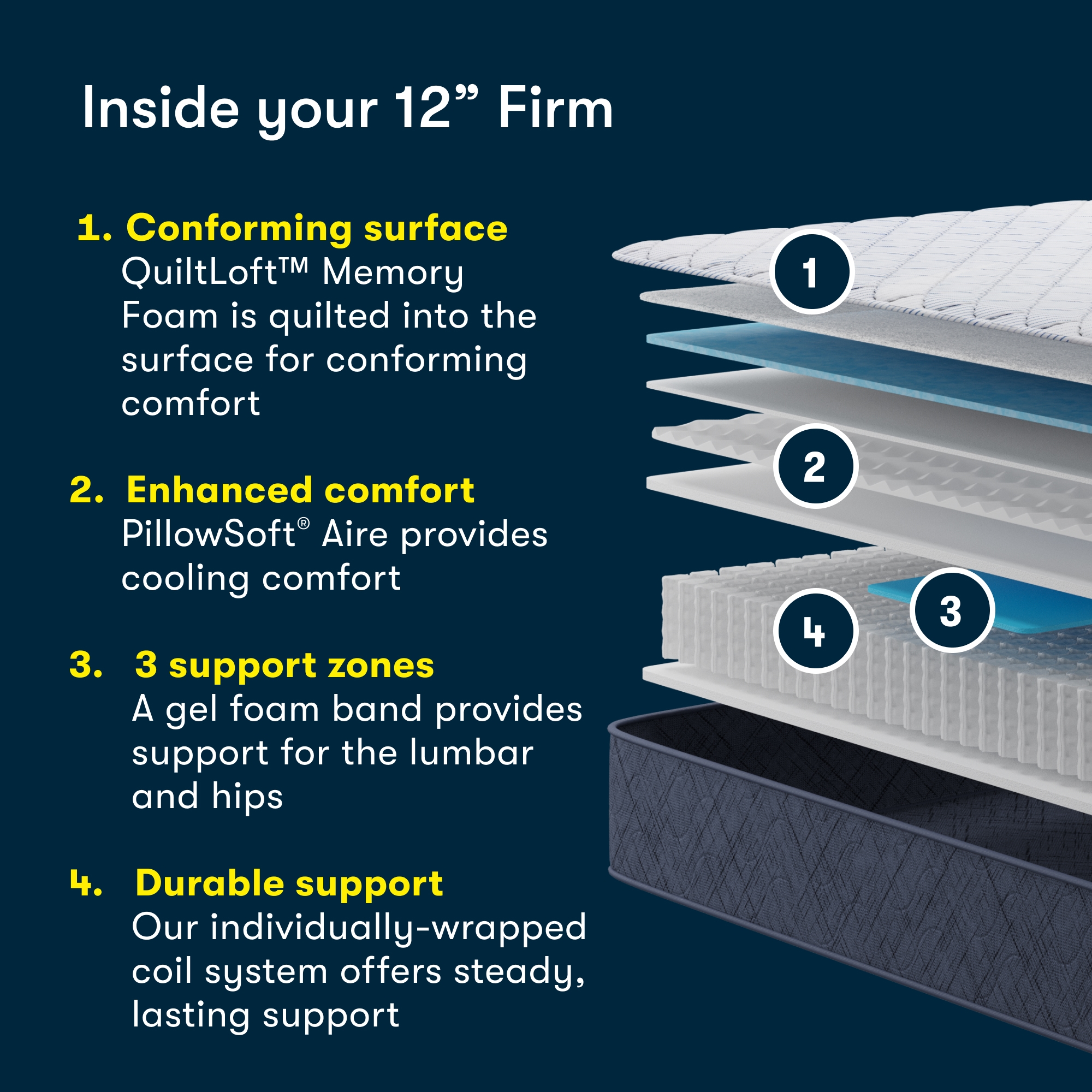 Inside your 12” Firm

1. Conforming surface
QuiltLoft™ Memory Foam is quilted into the surface for conforming comfort

2. Enhanced comfort
PillowSoft® Aire provides cooling comfort

3. 3 support zones
A gel foam band provides support for the lumbar and hips

4. Durable support
Our individually-wrapped coil system offers steady, lasting support

1

2

3

4