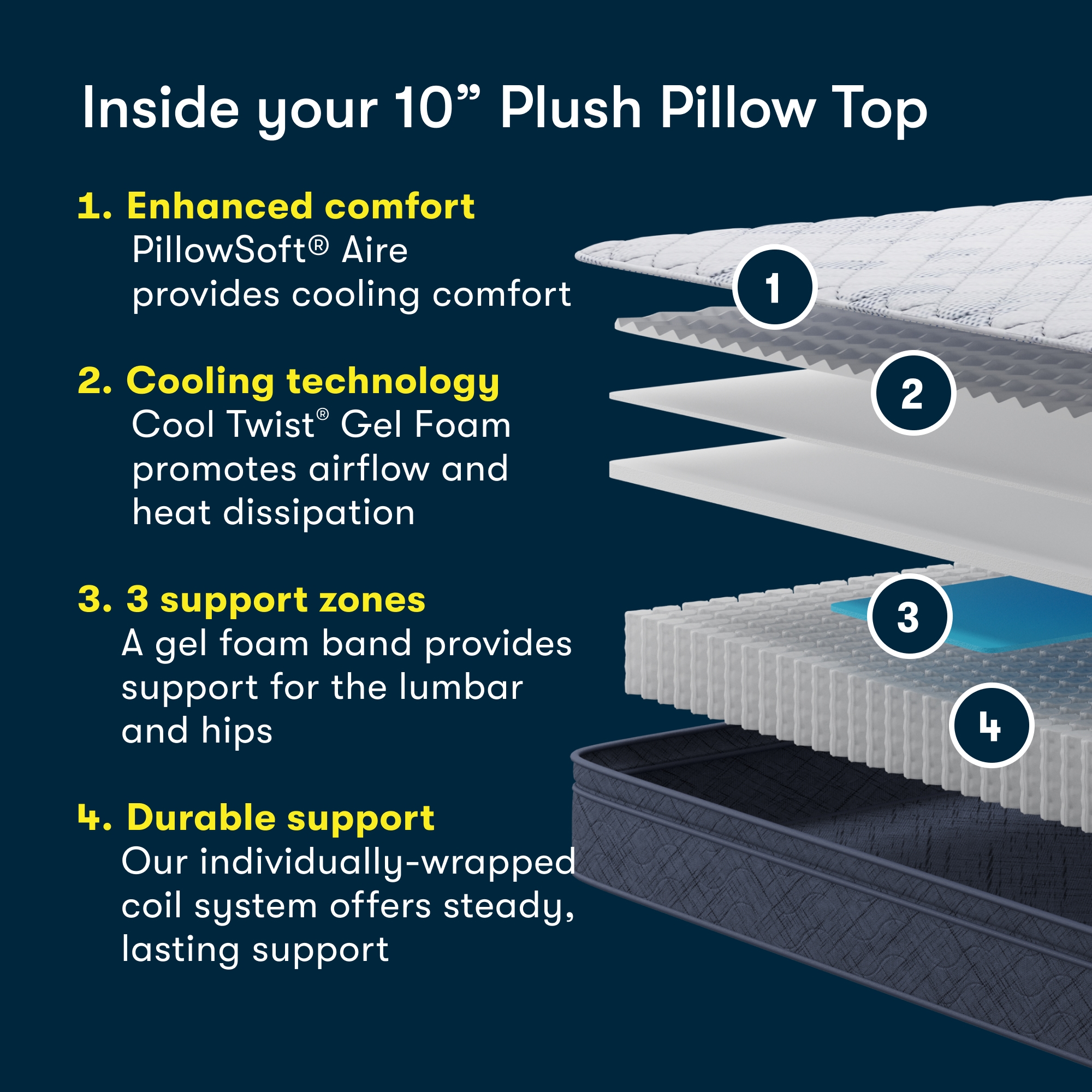 Inside your 10” Plush Pillow Top

1. Enhanced comfort
PillowSoft® Aire provides cooling comfort

2. Cooling technology
Cool Twist® Gel Foam promotes airflow and heat dissipation

3. 3 support zones
A gel foam band provides support for the lumbar and hips

4. Durable support
Our individually-wrapped coil system offers steady, lasting support

1

2

3

4