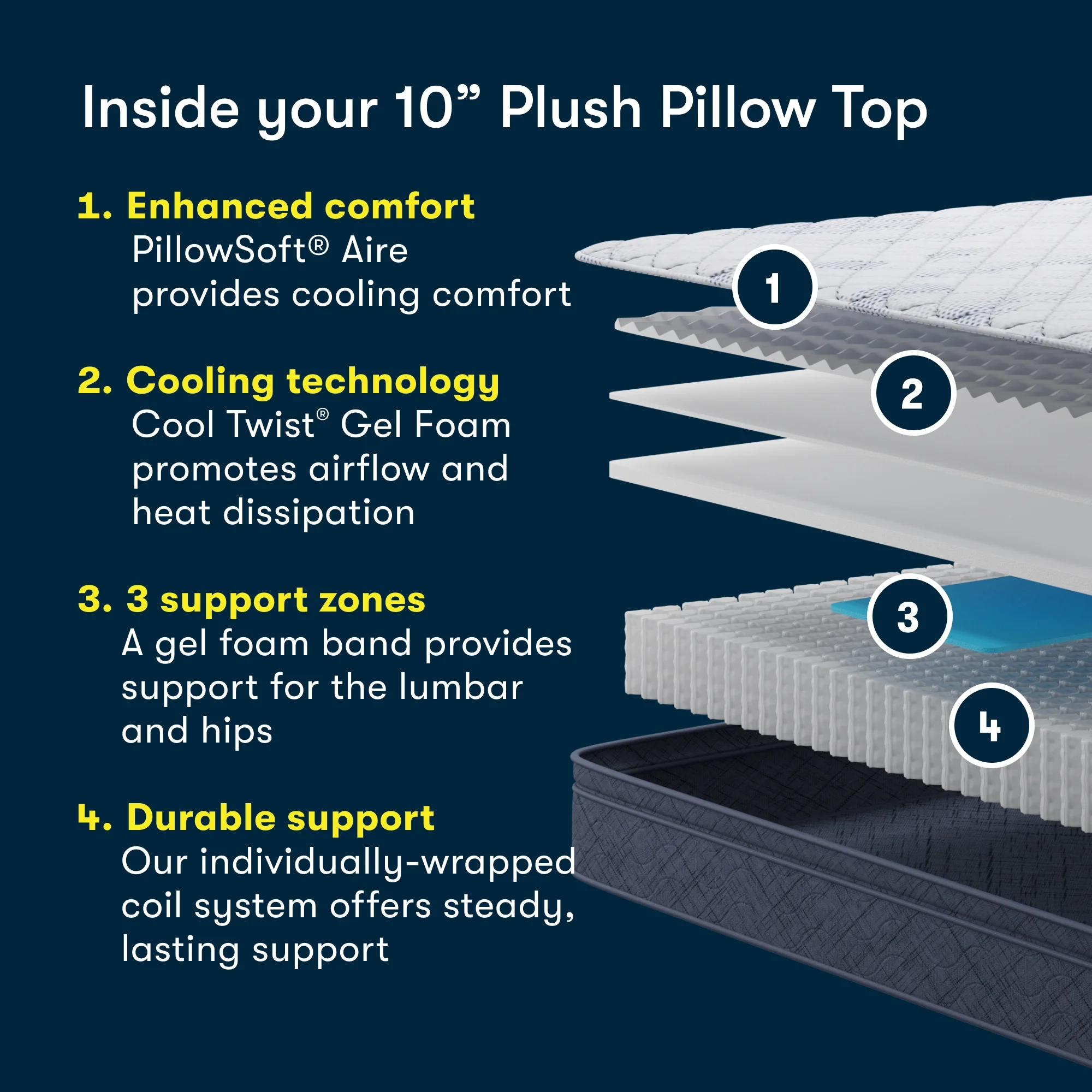 Inside your 10” Plush Pillow Top

1. Enhanced comfort
PillowSoft® Aire provides cooling comfort

2. Cooling technology
Cool Twist® Gel Foam promotes airflow and heat dissipation

3. 3 support zones
A gel foam band provides support for the lumbar and hips

4. Durable support
Our individually-wrapped coil system offers steady, lasting support

1

2

3

4