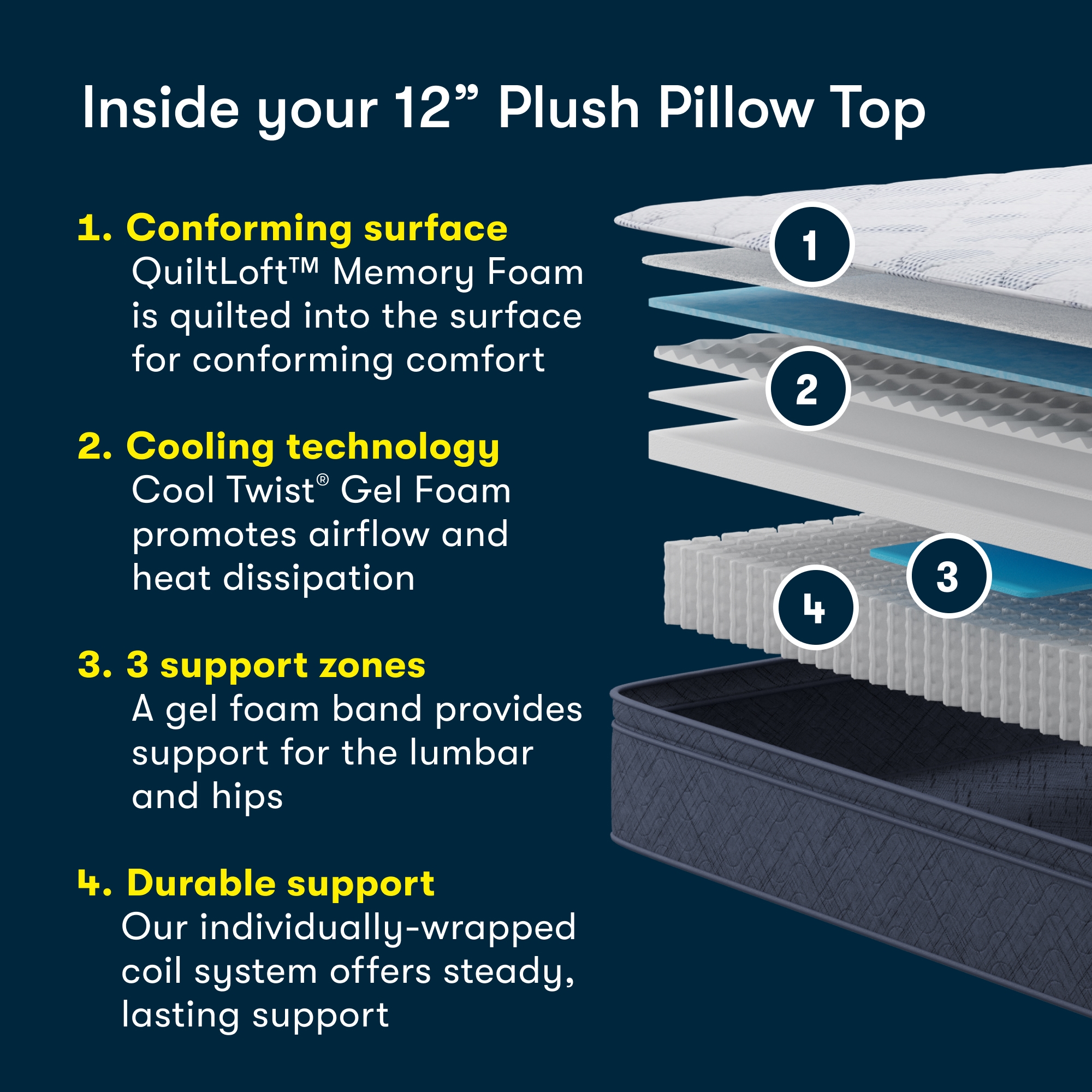 Inside your 12” Plush Pillow Top

1. Conforming surface
QuiltLoft™ Memory Foam is quilted into the surface for conforming comfort

2. Cooling technology
Cool Twist® Gel Foam promotes airflow and heat dissipation

3. 3 support zones
A gel foam band provides support for the lumbar and hips

4. Durable support
Our individually-wrapped coil system offers steady, lasting support

1

2

3

4