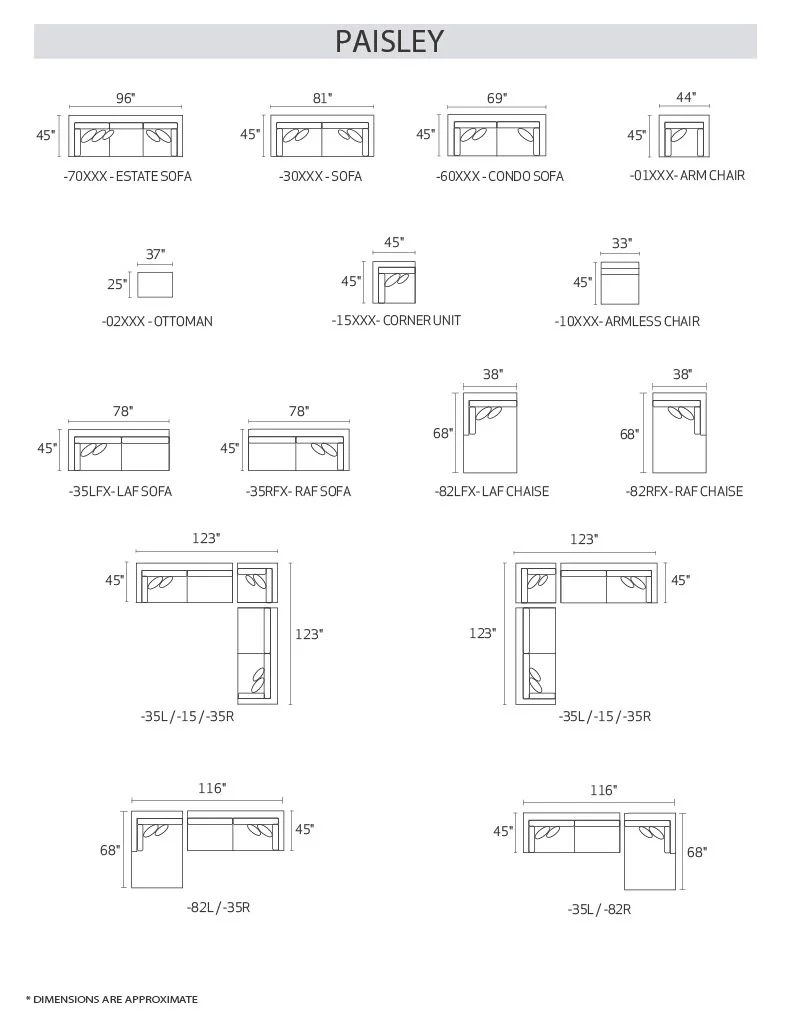 PAISLEY

96"
45"
-70XXX - ESTATE SOFA

81"
45"
-30XXX - SOFA

69"
45"
-60XXX - CONDO SOFA

44"
45"
-01XXX- ARM CHAIR

37"
25"
-02XXX - OTTOMAN

45"
45"
-15XXX- CORNER UNIT

33"
45"
-10XXX- ARMLESS CHAIR

78"
45"
-35LFX- LAF SOFA

78"
45"
-35RFX- RAF SOFA

38"
68"
-82LFX- LAF CHAISE

38"
68"
-82RFX- RAF CHAISE

123"
45"
123"
-35L / -15 / -35R

123"
45"
123"
-35L / -15 / -35R

116"
45"
68"
-82L / -35R

116"
45"
68"
-35L / -82R

* DIMENSIONS ARE APPROXIMATE