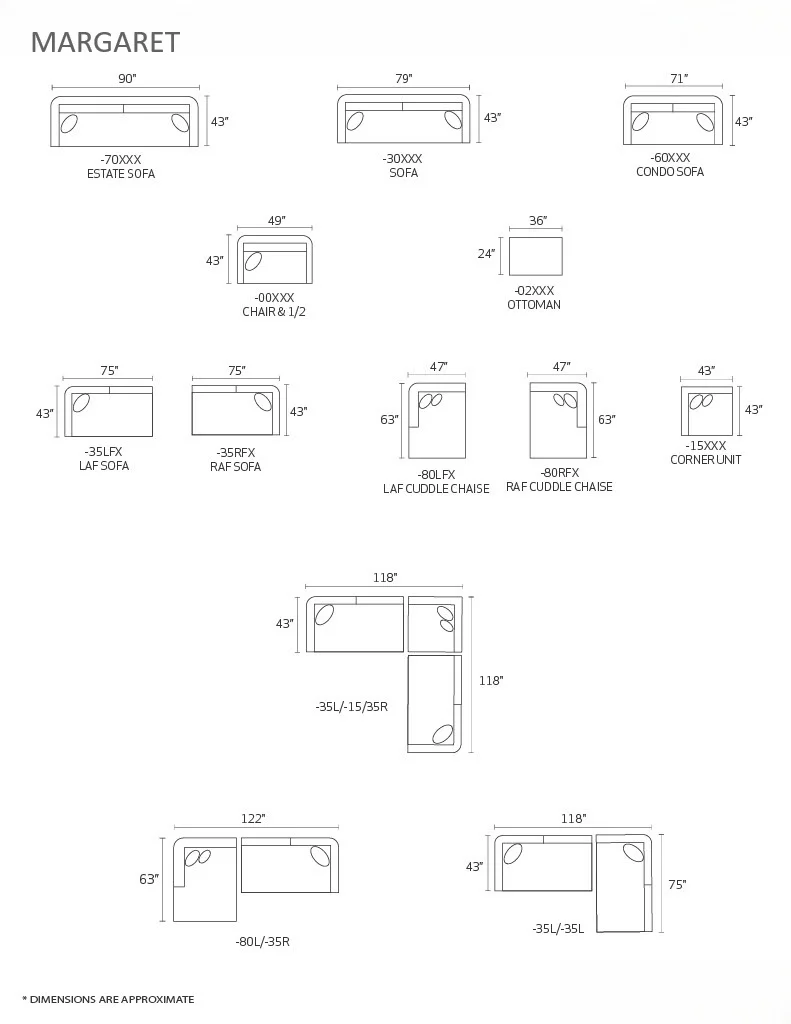 MARGARET

90"
43"
-70XXX
ESTATE SOFA

79"
43"
-30XXX
SOFA

71"
43"
-60XXX
CONDO SOFA

49"
43"
-00XXX
CHAIR & 1/2

36"
24"
-02XXX
OTTOMAN

75"
43"
-35LFX
LAF SOFA

75"
43"
-35RFX
RAF SOFA

47"
63"
-80LFX
LAF CUDDLE CHAISE

47"
63"
-80RFX
RAF CUDDLE CHAISE

43"
43"
-15XXX
CORNER UNIT

118"
43"
118"
-35L/-15/35R

122"
63"
-80L/-35R

118"
43"
75"
-35L/-35L

* DIMENSIONS ARE APPROXIMATE