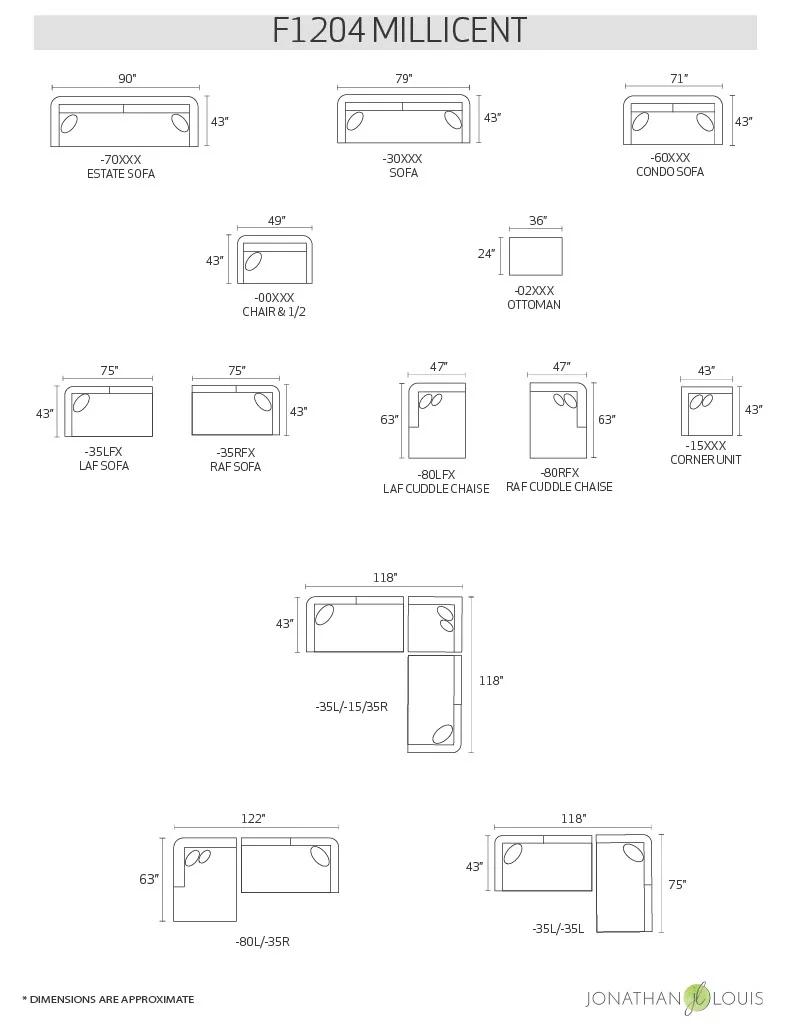 F1204 MILLICENT

90"
43"
-70XXX
ESTATE SOFA

79"
43"
-30XXX
SOFA

71"
43"
-60XXX
CONDO SOFA

49"
43"
-00XXX
CHAIR & 1/2

36"
24"
-02XXX
OTTOMAN

75"
43"
-35LFX
LAF SOFA

75"
43"
-35RFX
RAF SOFA

47"
63"
-80LFX
LAF CUDDLE CHAISE

47"
63"
-80RFX
RAF CUDDLE CHAISE

43"
43"
-15XXX
CORNER UNIT

118"
43"
118"
-35L/-15/35R

122"
63"
-80L/-35R

118"
43"
75"
-35L/-35L

* DIMENSIONS ARE APPROXIMATE

JONATHAN jl LOUIS