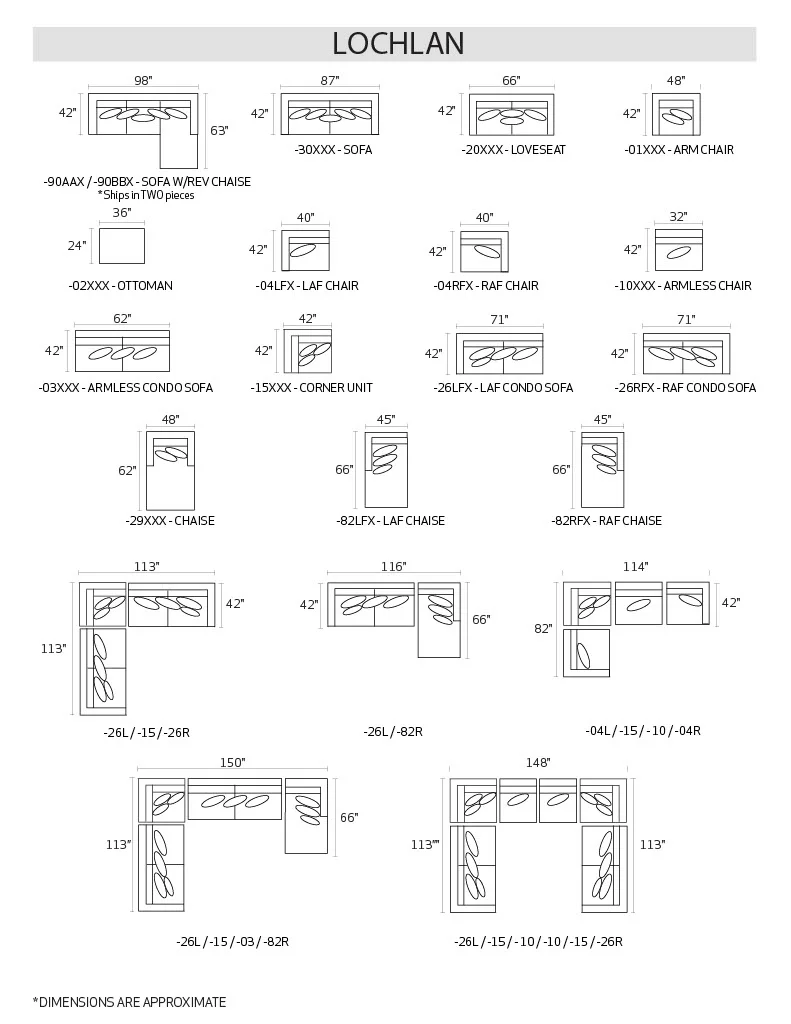 LOCHLAN

98"
42"
63"
-90AAX / -90BBX - SOFA W/REV CHAISE
*Ships in TWO pieces

87"
42"
-30XXX - SOFA

66"
42"
-20XXX - LOVESEAT

48"
42"
-01XXX - ARM CHAIR

36"
24"
-02XXX - OTTOMAN

40"
42"
-04LFX - LAF CHAIR

40"
42"
-04RFX - RAF CHAIR

32"
42"
-10XXX - ARMLESS CHAIR

62"
42"
-03XXX - ARMLESS CONDO SOFA

42"
42"
-15XXX - CORNER UNIT

71"
42"
-26LFX - LAF CONDO SOFA

71"
42"
-26RFX - RAF CONDO SOFA

48"
62"
-29XXX - CHAISE

45"
66"
-82LFX - LAF CHAISE

45"
66"
-82RFX - RAF CHAISE

113"
42"
113"
-26L / -15 / -26R

116"
42"
66"
-26L / -82R

114"
42"
82"
-04L / -15 / -10 / -04R

150"
66"
113"
-26L / -15 / -03 / -82R

148"
113""
113"
-26L / -15 / -10 / -10 / -15 / -26R

*DIMENSIONS ARE APPROXIMATE