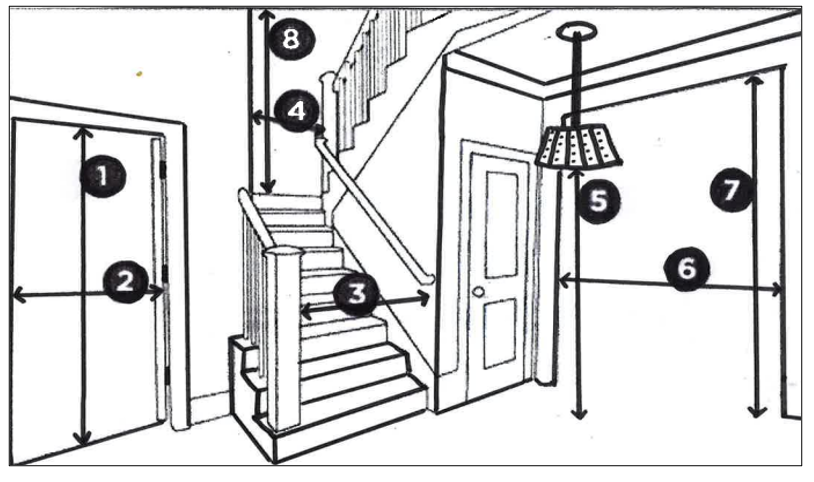 8
4
1
2
3
5
7
6